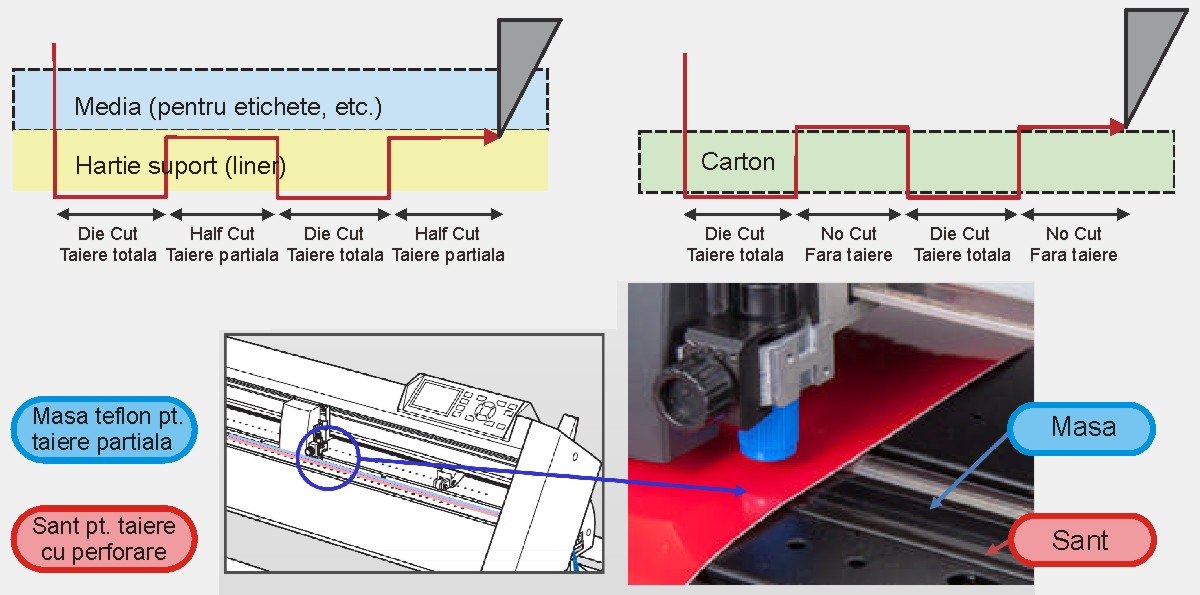 Media (pentru etichete, etc.)

Hartie suport (liner)

Die Cut
Taiere totala

Half Cut
Taiere partiala

Die Cut
Taiere totala

Half Cut
Taiere partiala

Carton

Die Cut
Taiere totala

No Cut
Fara taiere

Die Cut
Taiere totala

No Cut
Fara taiere

Masa teflon pt. taiere partiala

Sant pt. taiere cu perforare

Masa

Sant